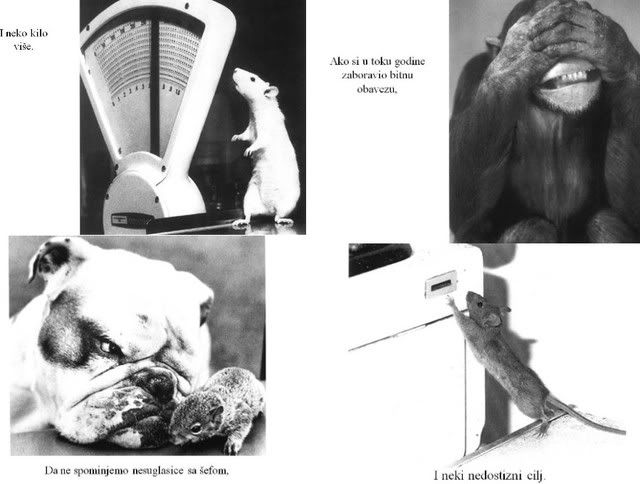 I neko kilo više.

Ako si u toku godine zaboravio bitnu obavezu,

Da ne spominjemo nesuglasice sa šefom,

I neki nedostizni cilj.